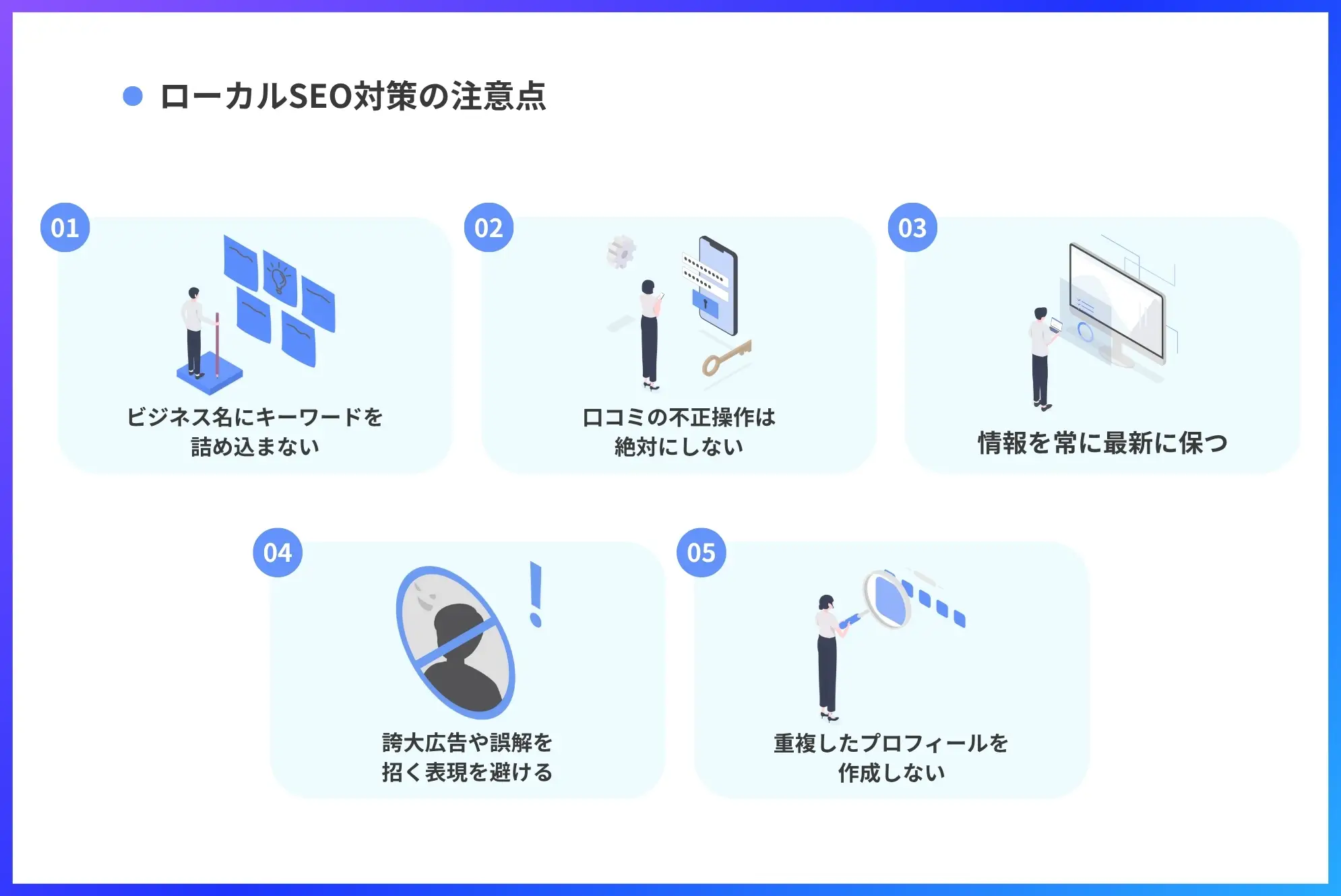 ローカルSEO対策の注意点

01
ビジネス名にキーワードを詰め込まない

02
口コミの不正操作は絶対にしない

03
情報を常に最新に保つ

04
誇大広告や誤解を招く表現を避ける

05
重複したプロフィールを作成しない